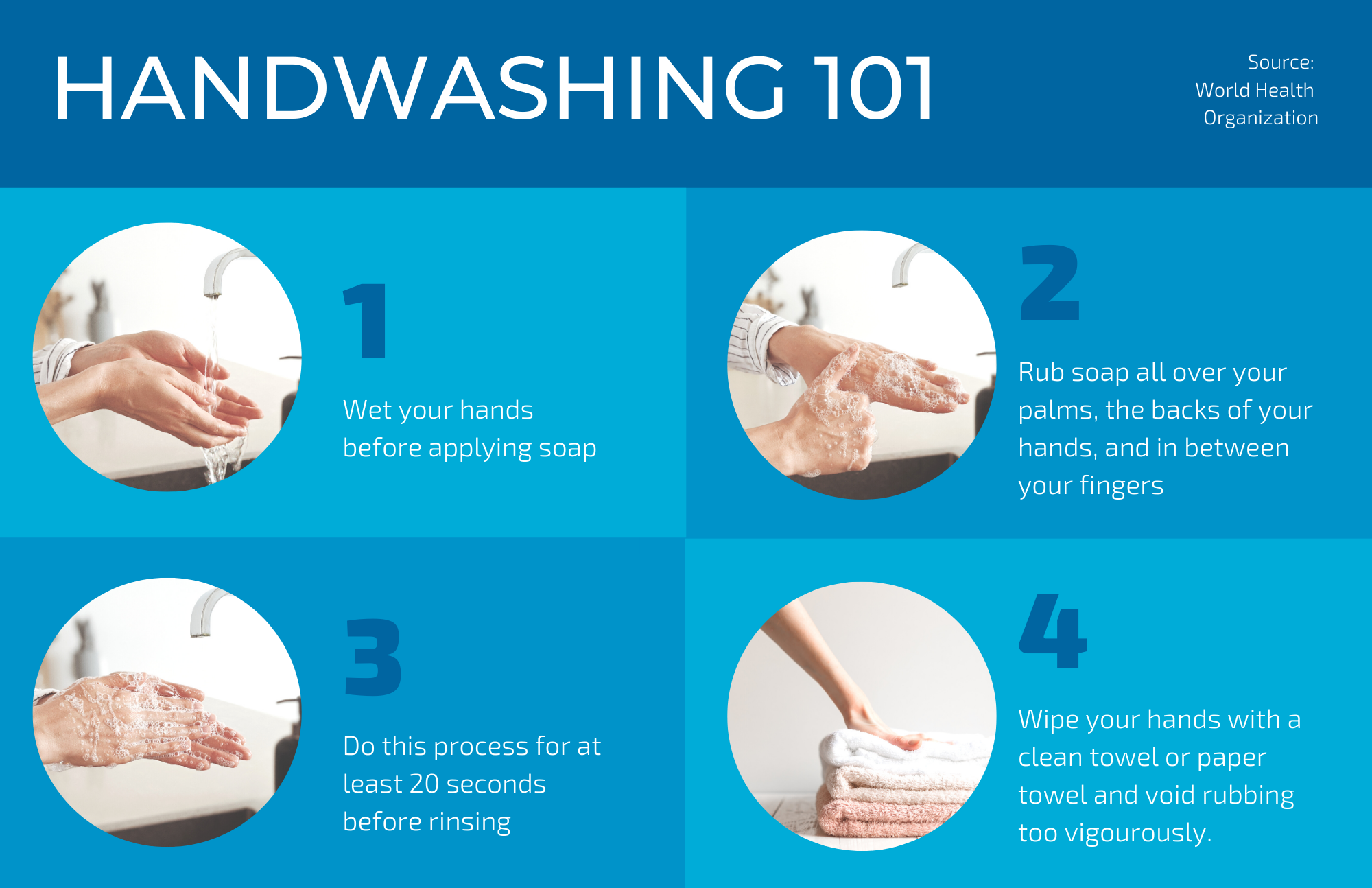 HANDWASHING 101

Source:
World Health
Organization

1

Wet your hands before applying soap

2

Rub soap all over your palms, the backs of your hands, and in between your fingers

3

Do this process for at least 20 seconds before rinsing

4

Wipe your hands with a clean towel or paper towel and void rubbing too vigourously.